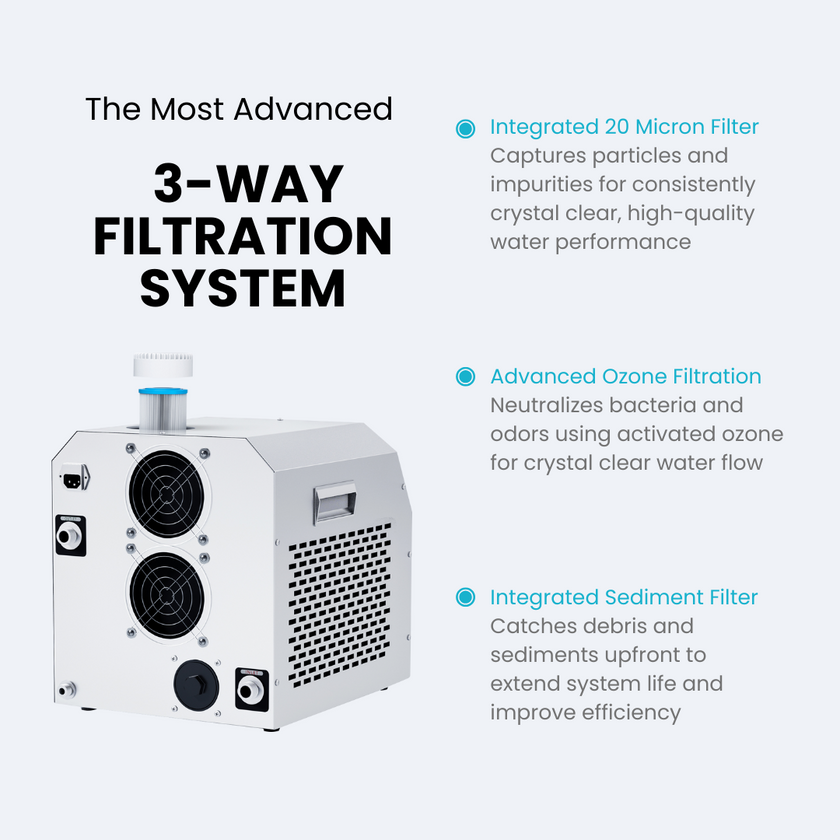 The Most Advanced

3-WAY FILTRATION SYSTEM

Integrated 20 Micron Filter
Captures particles and impurities for consistently crystal clear, high-quality water performance

Advanced Ozone Filtration
Neutralizes bacteria and odors using activated ozone for crystal clear water flow

Integrated Sediment Filter
Catches debris and sediments upfront to extend system life and improve efficiency